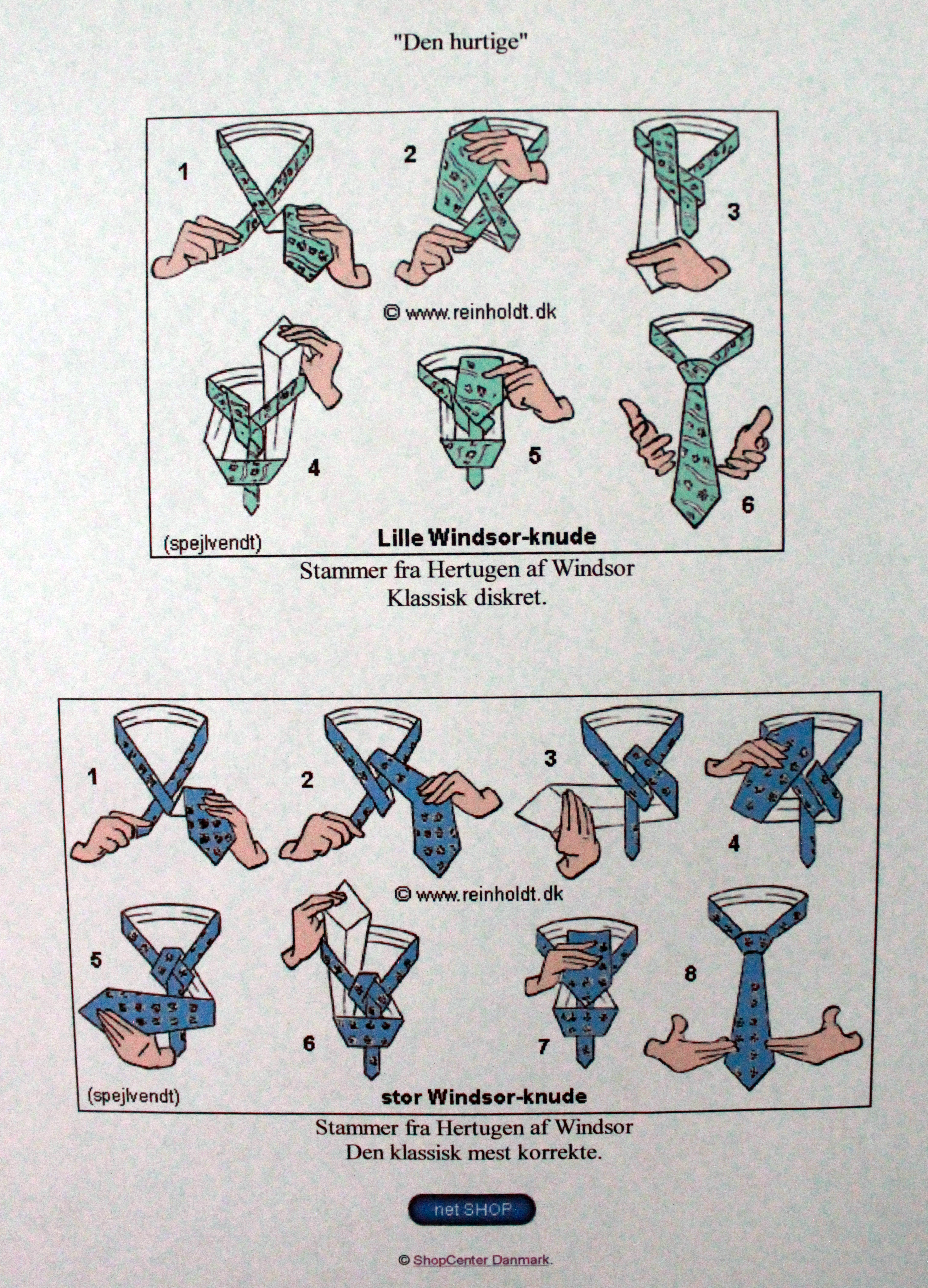 "Den hurtige"

1
2
3
© www.reinholdt.dk
4
5
6
(spejlvendt)
Lille Windsor-knude

Stammer fra Hertugen af Windsor
Klassisk diskret.

1
2
3
4
© www.reinholdt.dk
5
6
7
8
(spejlvendt)
stor Windsor-knude

Stammer fra Hertugen af Windsor
Den klassisk mest korrekte.

net SHOP

© ShopCenter Danmark.